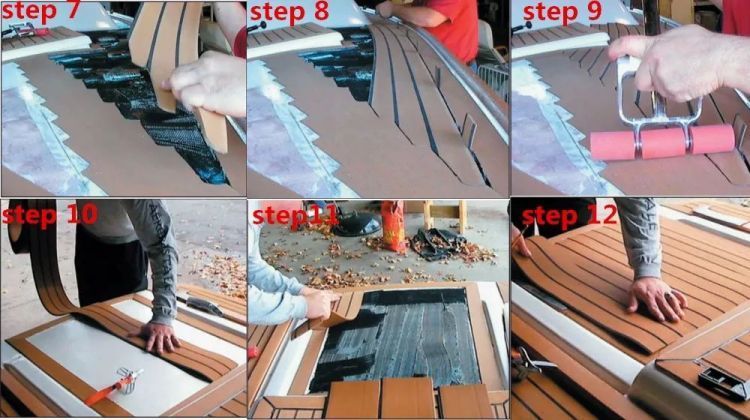 step 7

step 8

step 9

step 10

step11

step 12