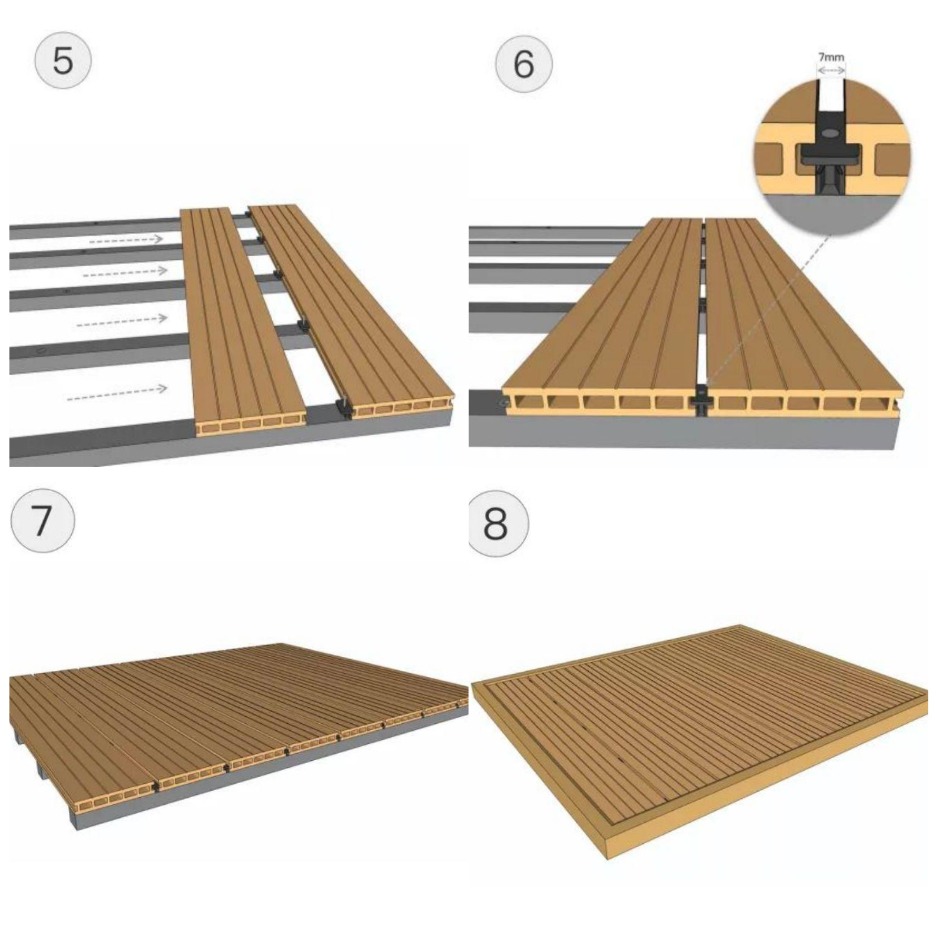 5

6

7mm

7

8